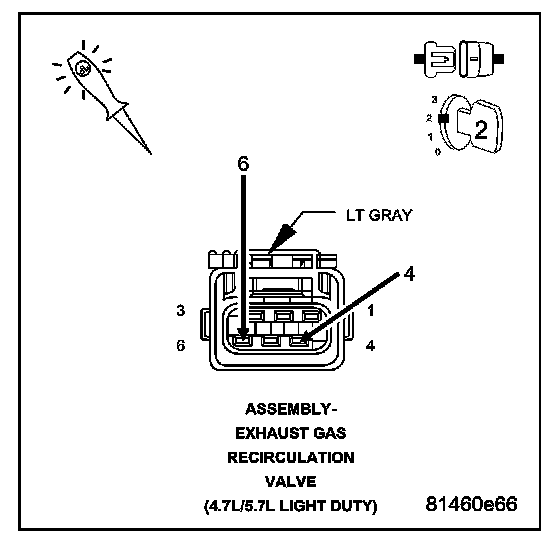 3
2
1
0
2

6

LT GRAY

4

3
1
6
4

ASSEMBLY-
EXHAUST GAS
RECIRCULATION
VALVE
(4.7L/5.7L LIGHT DUTY)

81460e66