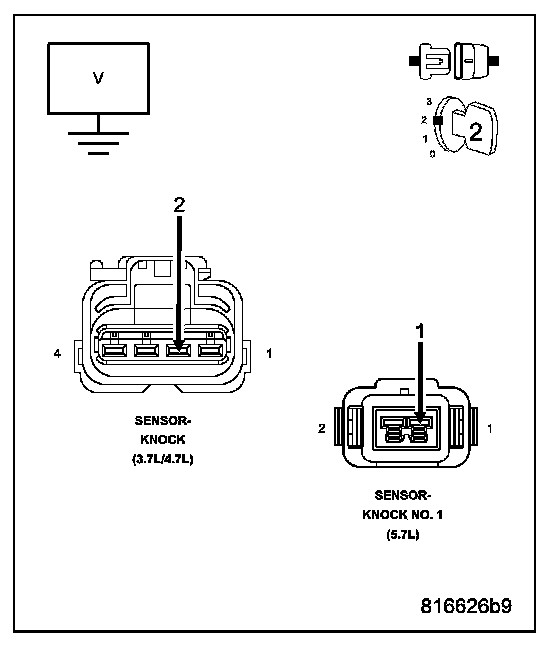 V

3
2
1
0
2

2

4
1

SENSOR-
KNOCK
(3.7L/4.7L)

1

2
1

SENSOR-
KNOCK NO. 1
(5.7L)

816626b9