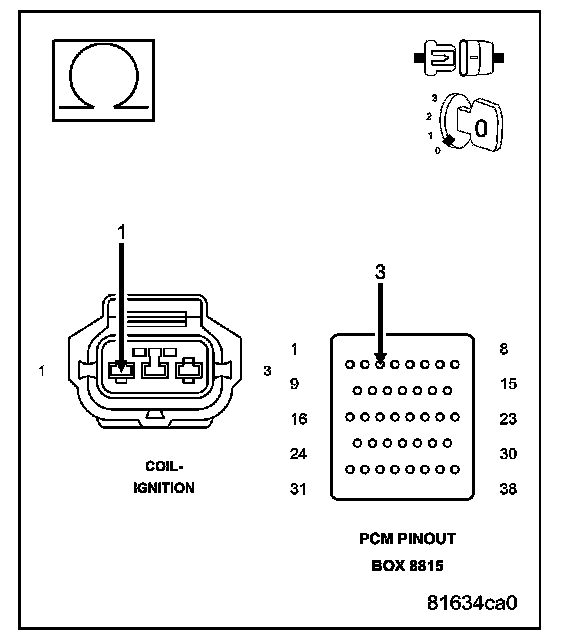 Ω

3
2
1
0
0

1

1
3

COIL-
IGNITION

3

1
8
9
15
16
23
24
30
31
38

PCM PINOUT
BOX 8815

81634ca0