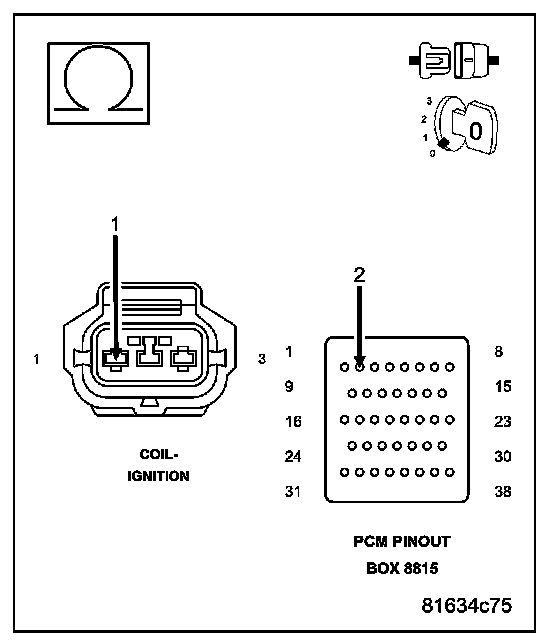 Ω

3
2
1
0
0

1

1
3

COIL-
IGNITION

2

1
8
9
15
16
23
24
30
31
38

PCM PINOUT
BOX 8815

81634c75