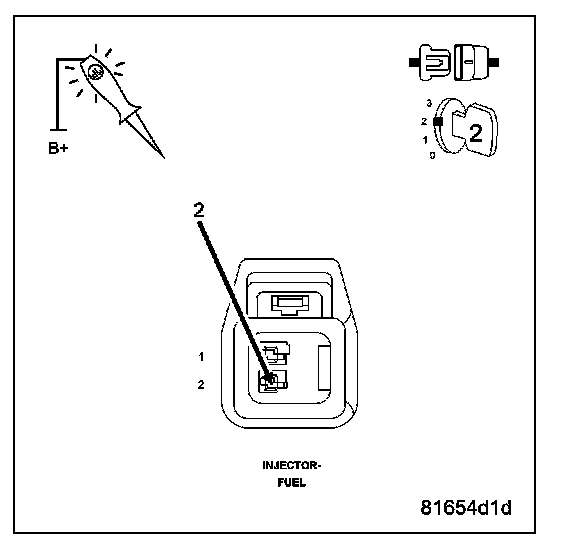 B+

3
2
1
0
2

2

1
2

INJECTOR-
FUEL

81654d1d