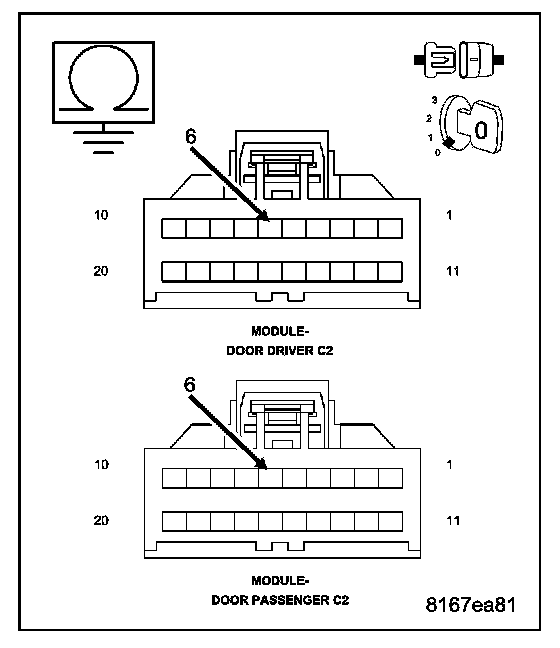 3
2
1
0
0

6

10
1

20
11

MODULE-
DOOR DRIVER C2

6

10
1

20
11

MODULE-
DOOR PASSENGER C2

8167ea81