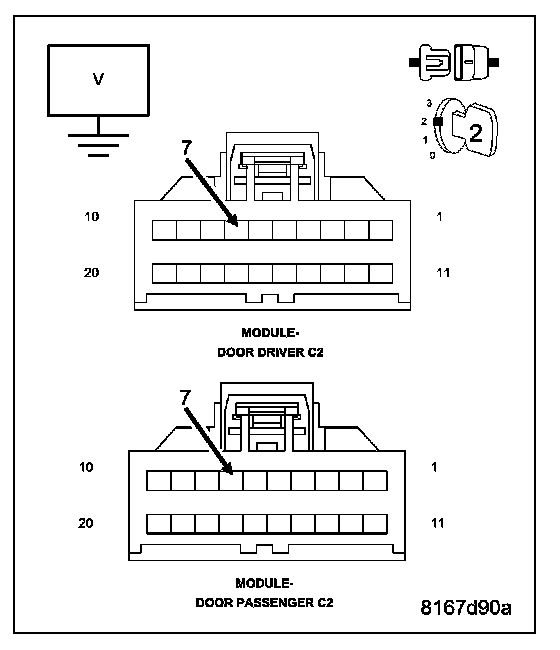 V

3
2
1
0
2

7

10

1

20

11

MODULE-
DOOR DRIVER C2

7

10

1

20

11

MODULE-
DOOR PASSENGER C2

8167d90a