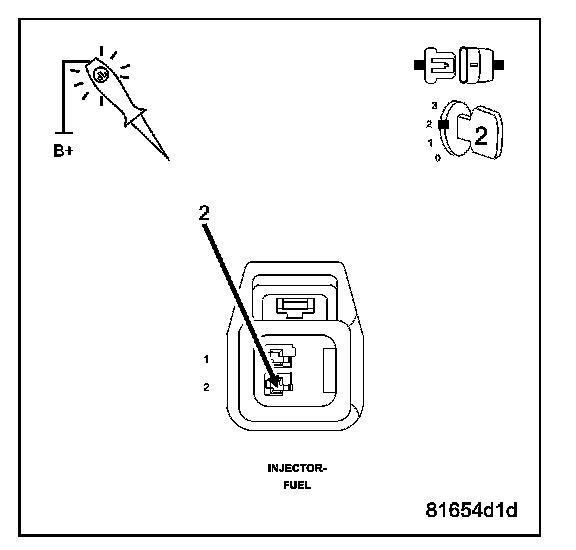 B+

3
2
1
0
2

2

1
2

INJECTOR-
FUEL

81654d1d