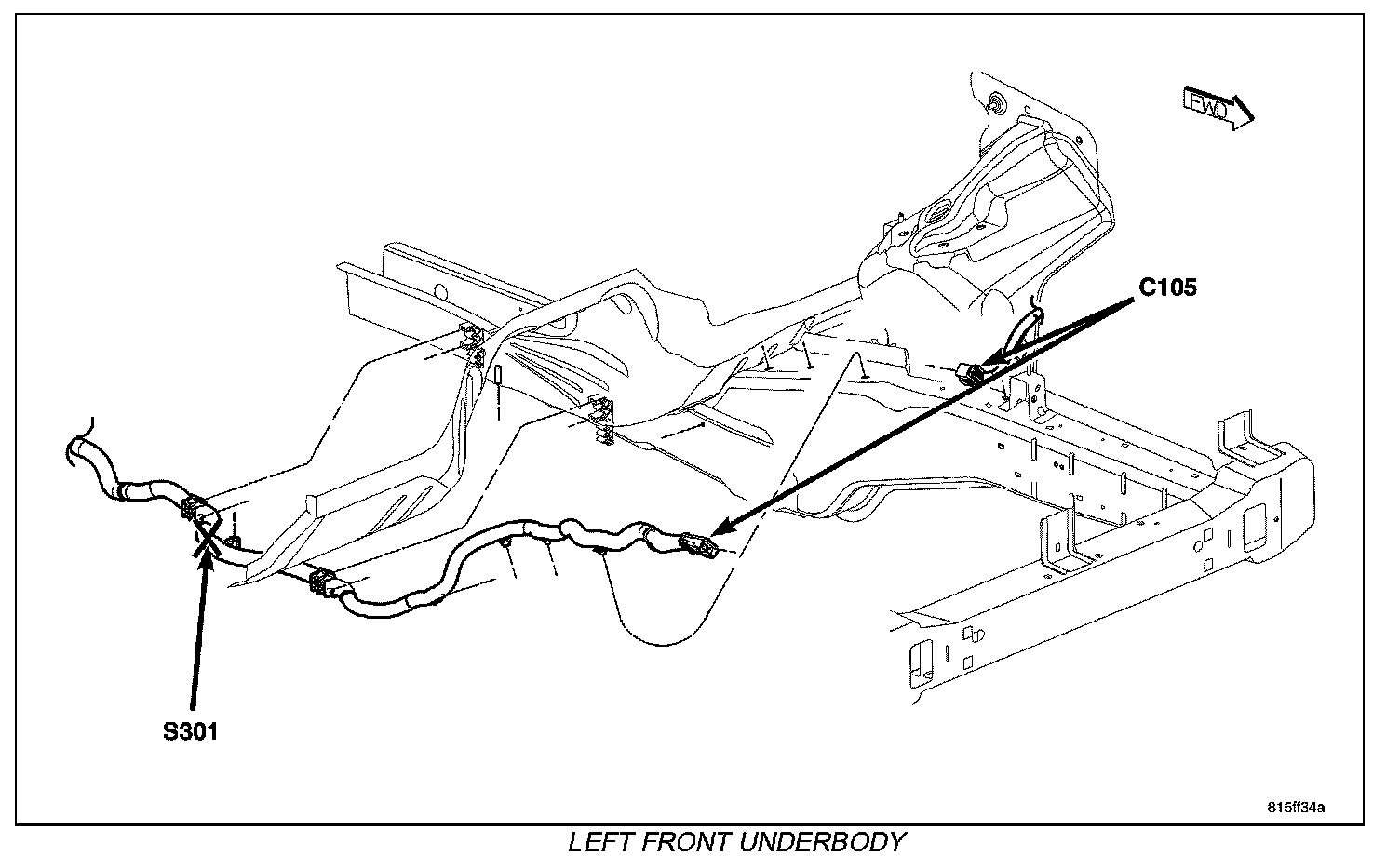 FWD

C105

S301

815ff34a

LEFT FRONT UNDERBODY