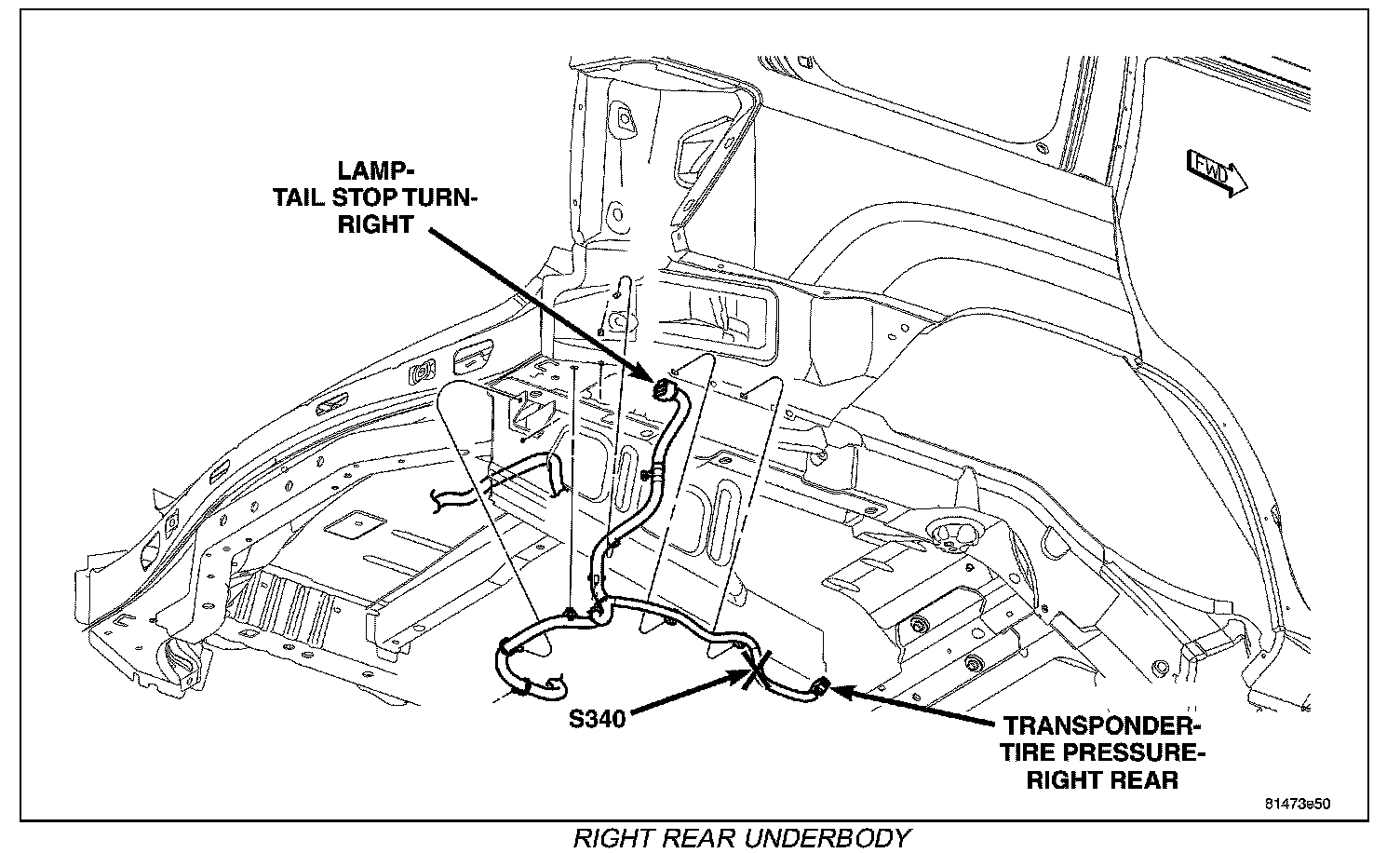 LAMP-
TAIL STOP TURN-
RIGHT

FWD

S340

TRANSPONDER-
TIRE PRESSURE-
RIGHT REAR

81473e50

RIGHT REAR UNDERBODY