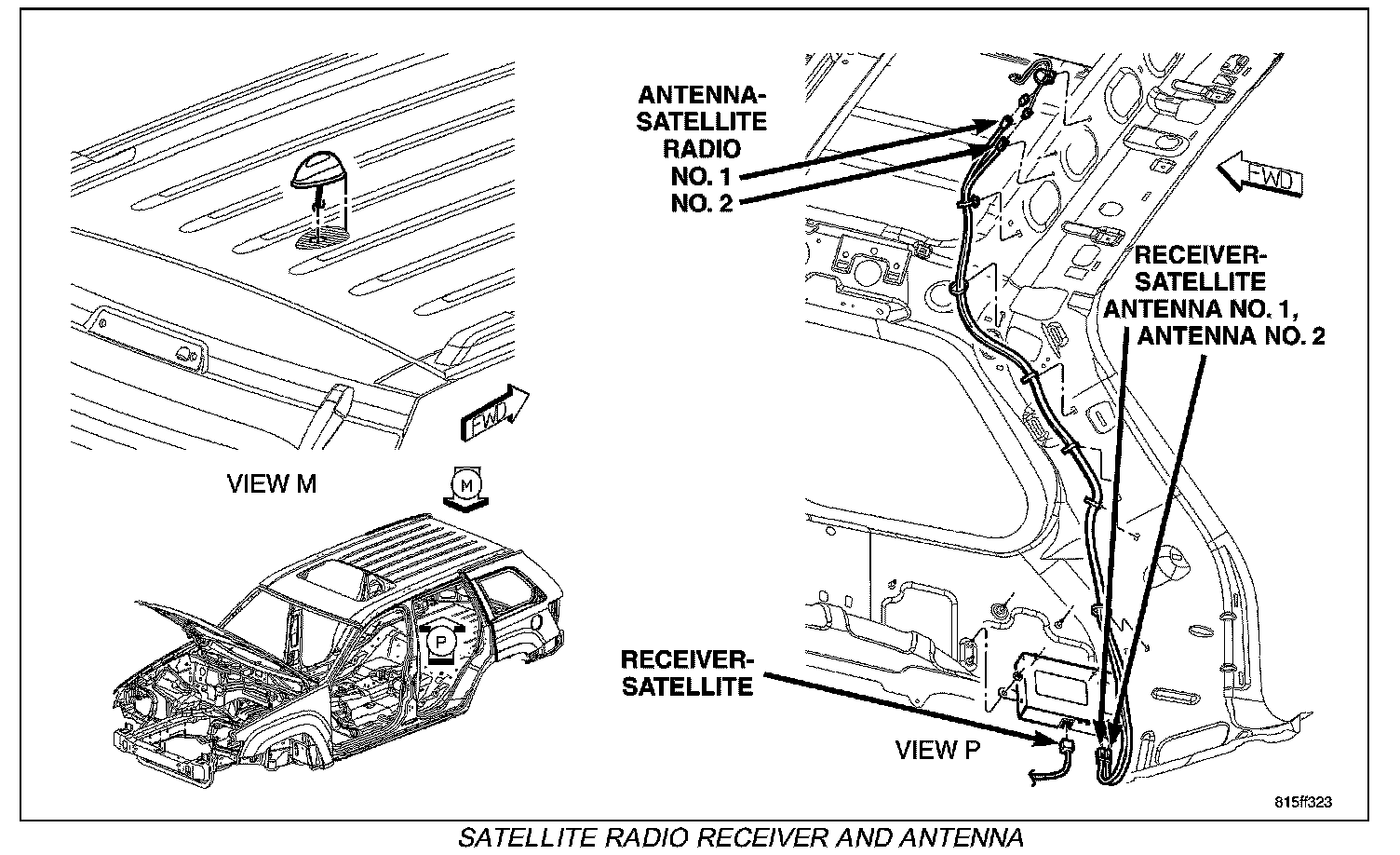 FWD

VIEW M

M

P

ANTENNA-SATELLITE RADIO NO. 1 NO. 2

FWD

RECEIVER-SATELLITE ANTENNA NO. 1, ANTENNA NO. 2

RECEIVER-SATELLITE

VIEW P

815ff323

SATELLITE RADIO RECEIVER AND ANTENNA