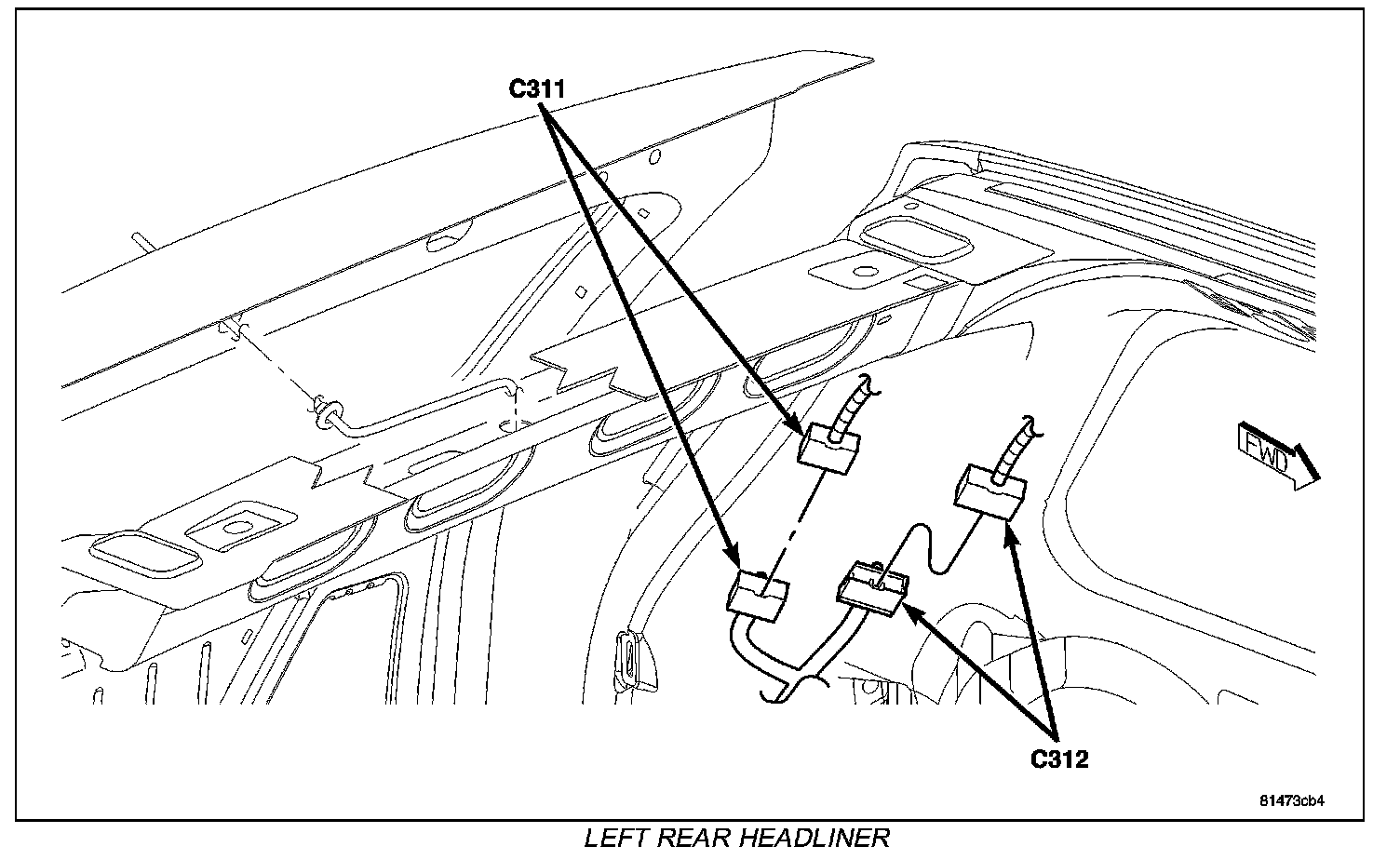 C311

FWD

C312

81473cb4

LEFT REAR HEADLINER