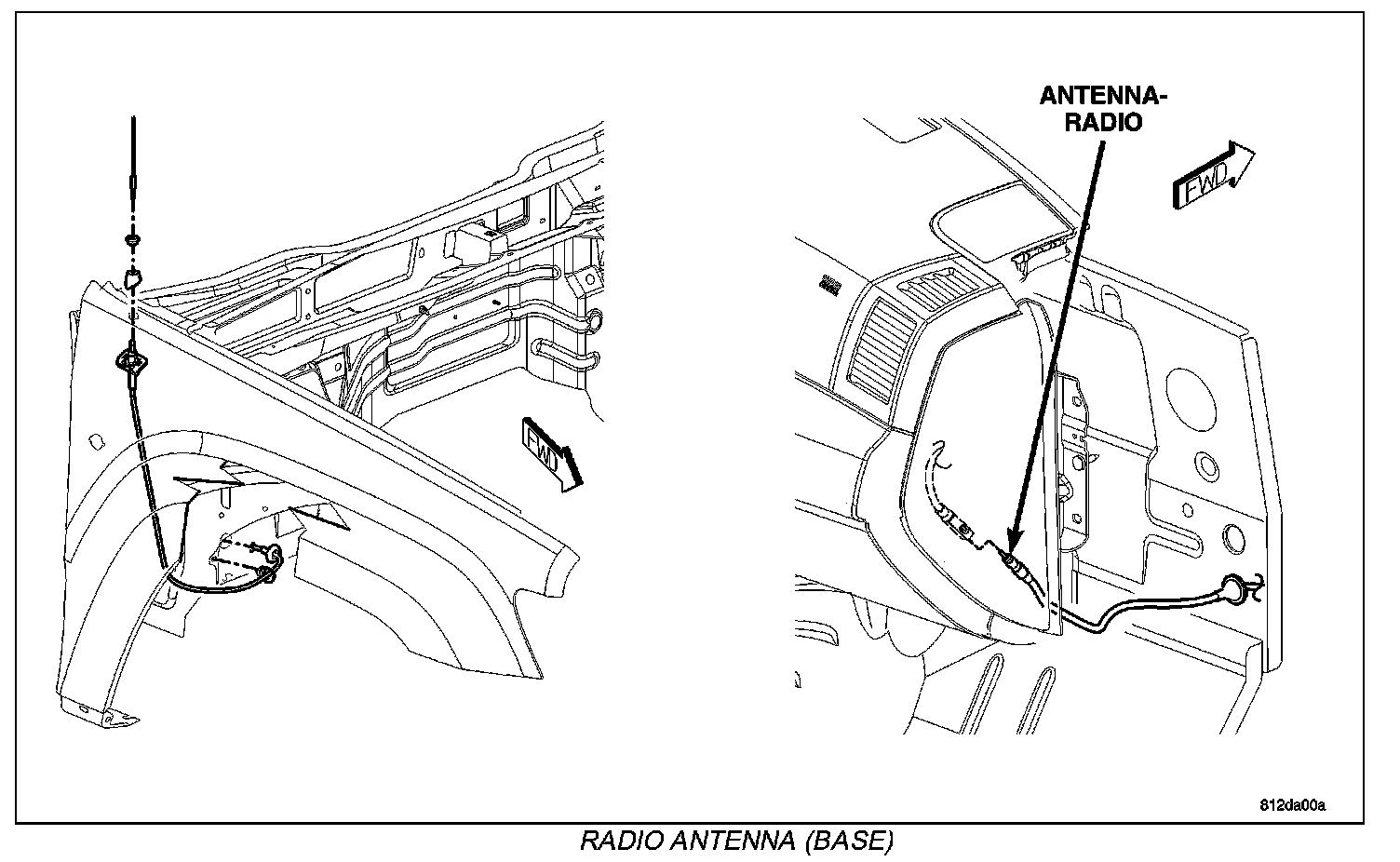 FWD

ANTENNA-RADIO

FWD

812da00a

RADIO ANTENNA (BASE)