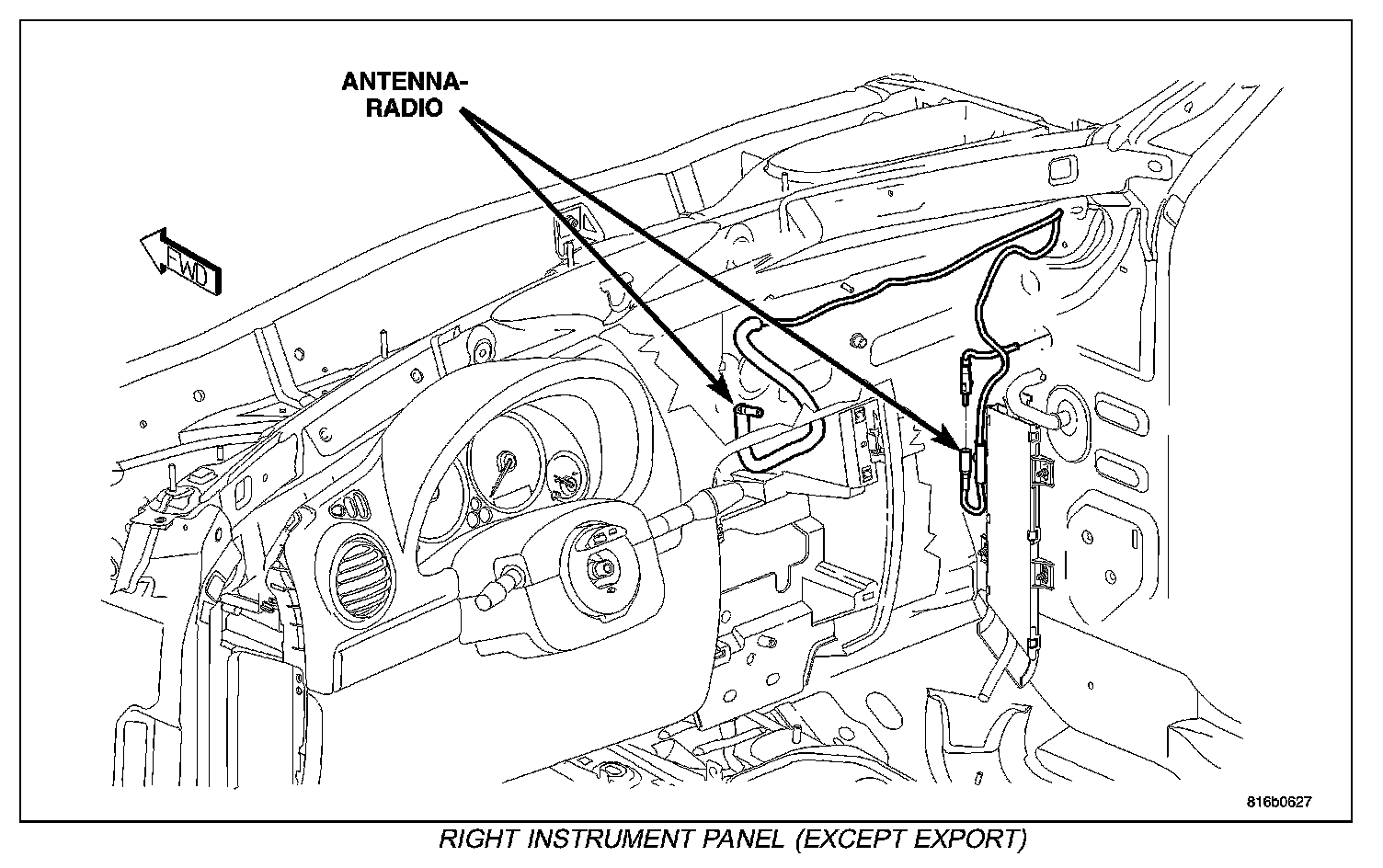 ANTENNA-RADIO

FWD

816b0627

RIGHT INSTRUMENT PANEL (EXCEPT EXPORT)