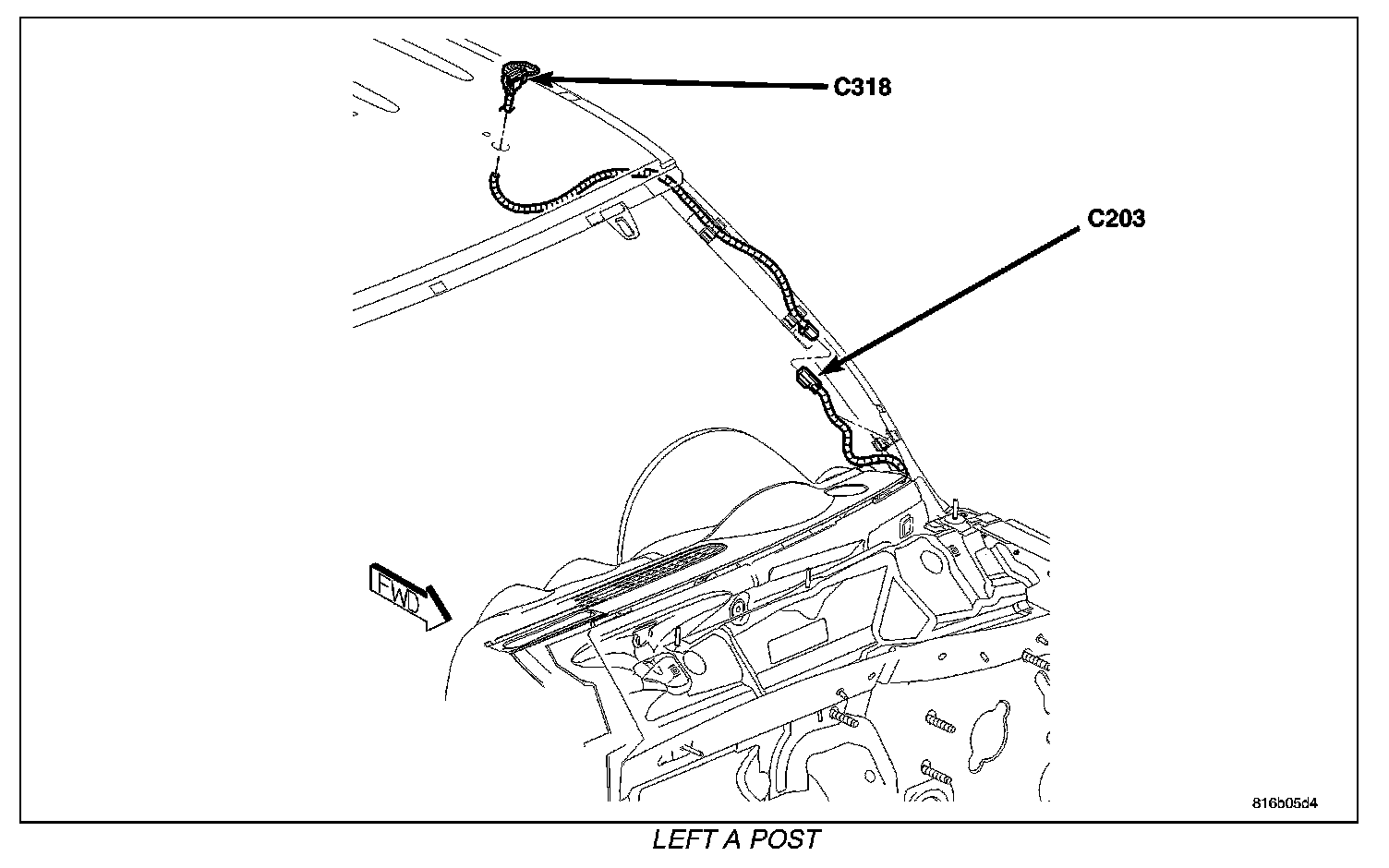 C318

C203

FWD

816b05d4

LEFT A POST