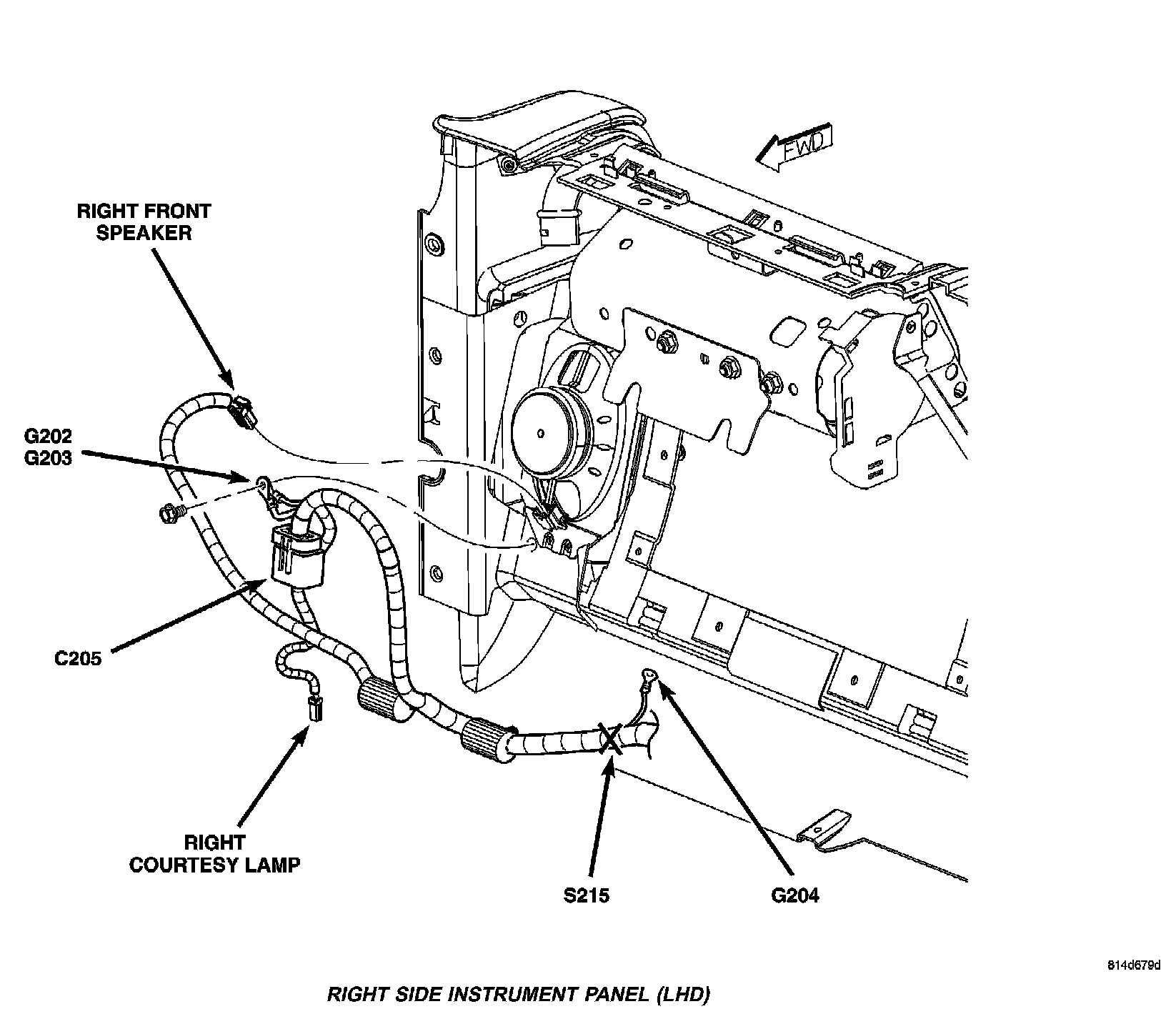 FWD

RIGHT FRONT SPEAKER

G202
G203

C205

RIGHT COURTESY LAMP

S215

G204

814d679d

RIGHT SIDE INSTRUMENT PANEL (LHD)