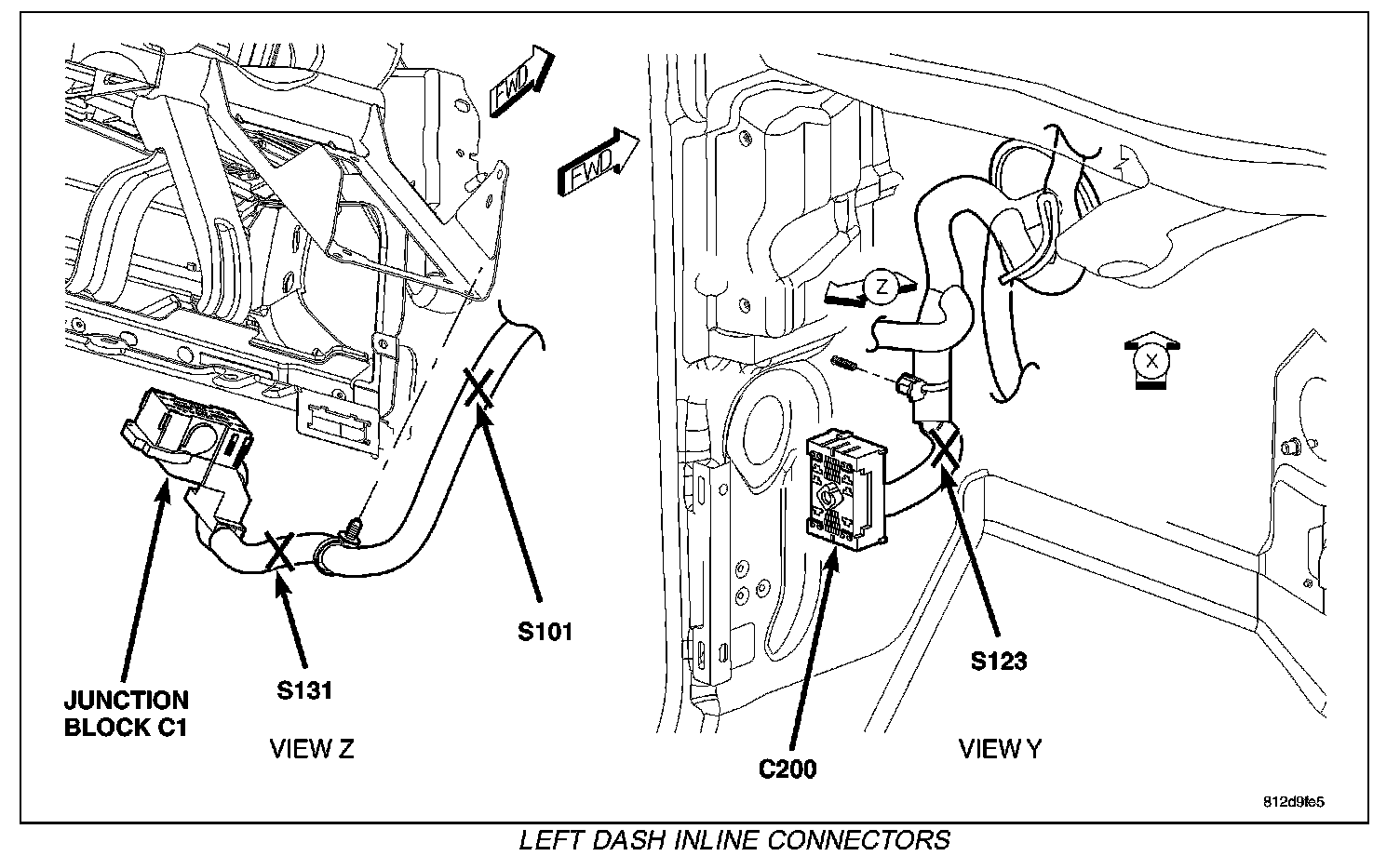 FWD
FWD
Z
X
JUNCTION BLOCK C1
S131
S101
VIEW Z
C200
S123
VIEW Y
812d9fe5
LEFT DASH INLINE CONNECTORS