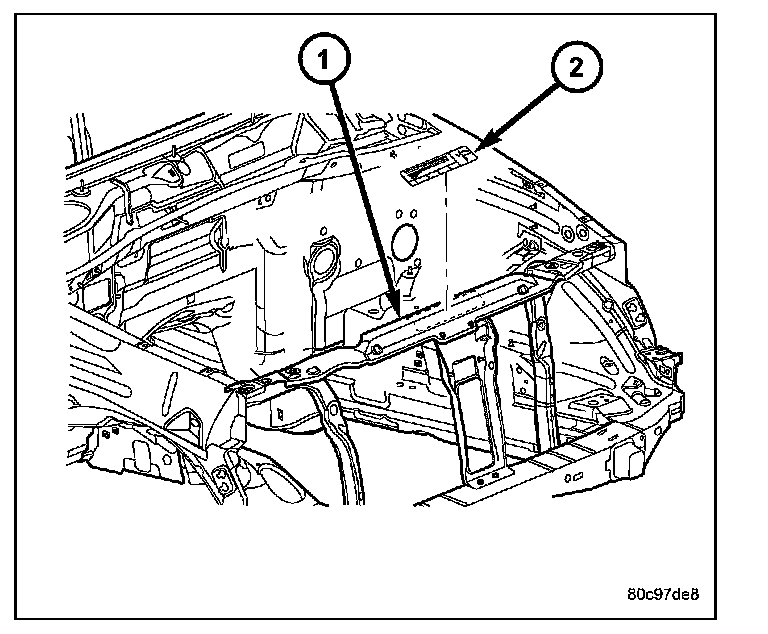 1
2
80c97de8