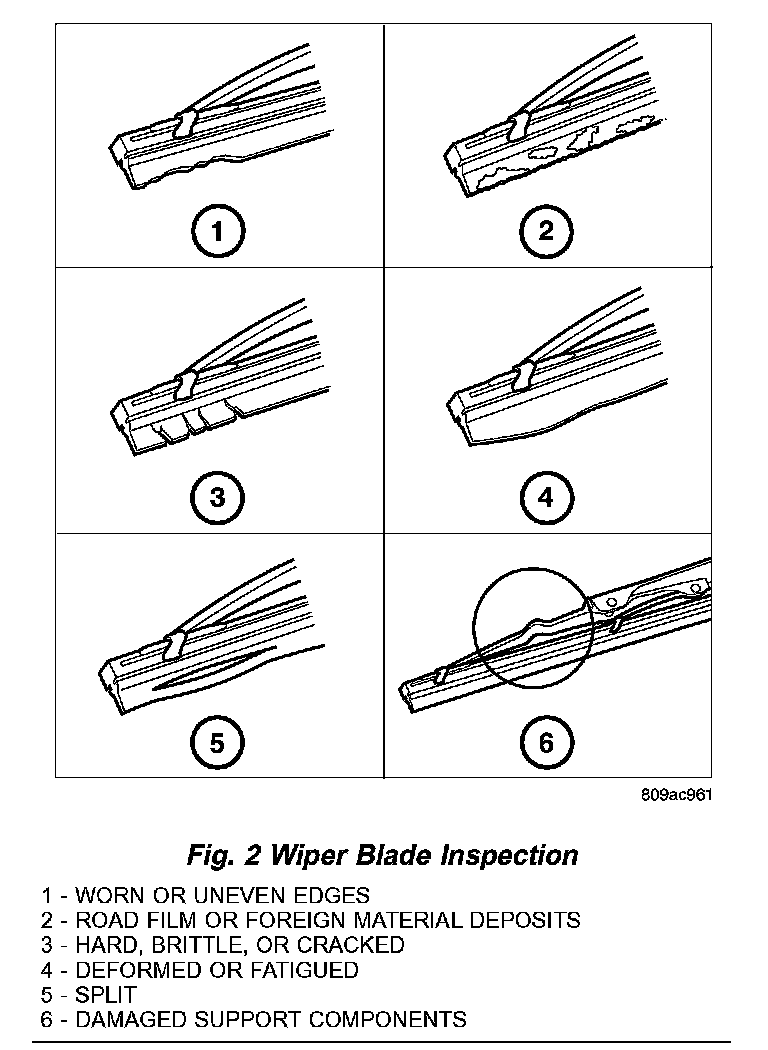 1

2

3

4

5

6

809ac961

Fig. 2 Wiper Blade Inspection

1 - WORN OR UNEVEN EDGES
2 - ROAD FILM OR FOREIGN MATERIAL DEPOSITS
3 - HARD, BRITTLE, OR CRACKED
4 - DEFORMED OR FATIGUED
5 - SPLIT
6 - DAMAGED SUPPORT COMPONENTS