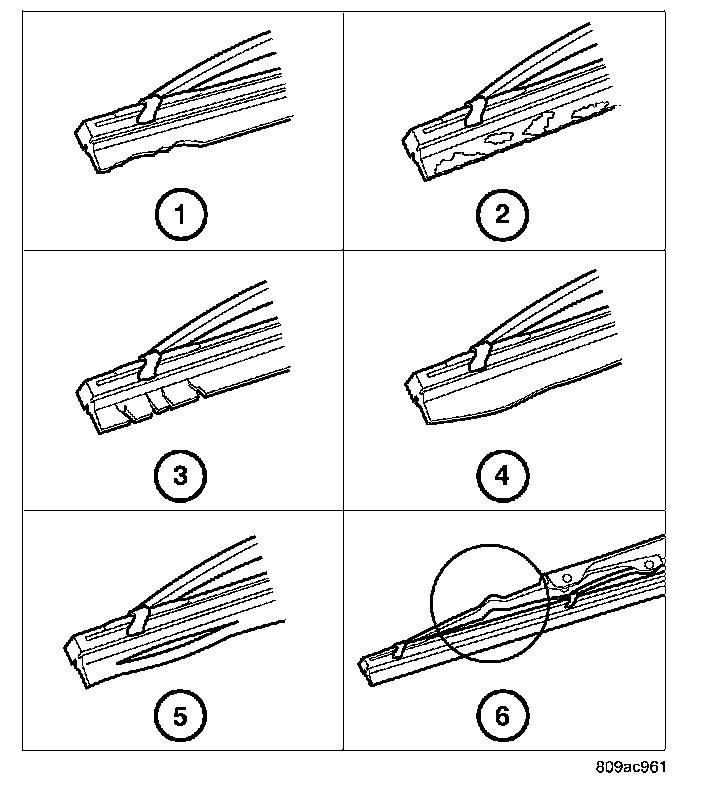 1

2

3

4

5

6

809ac961