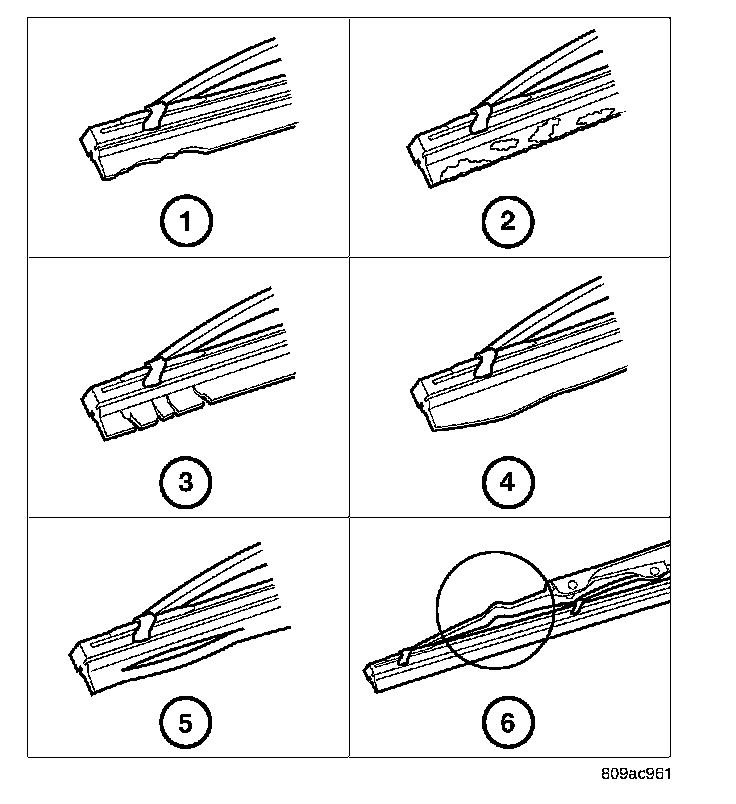 1

2

3

4

5

6

809ac961