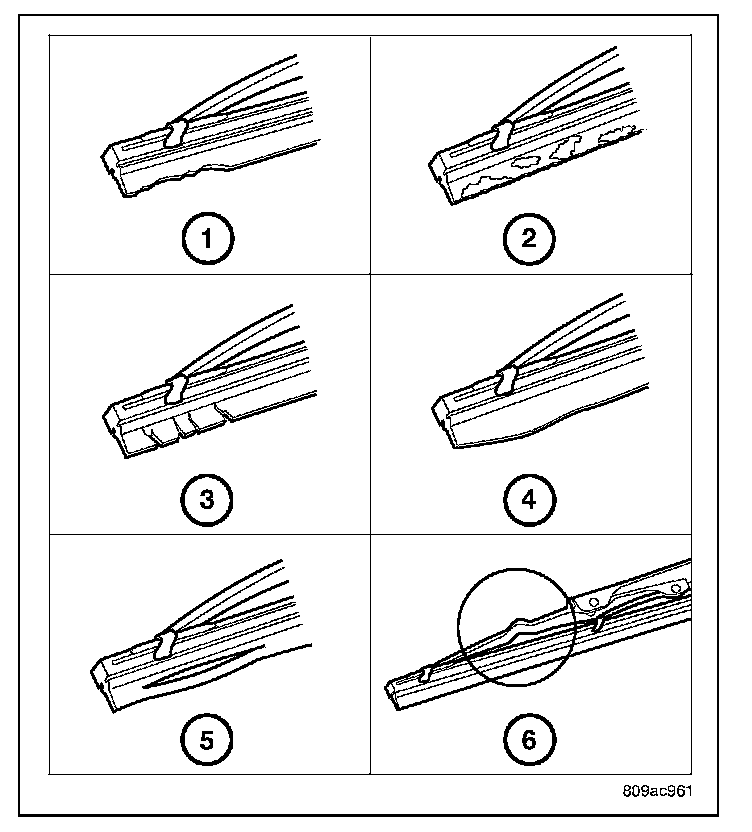 1
2
3
4
5
6
809ac961