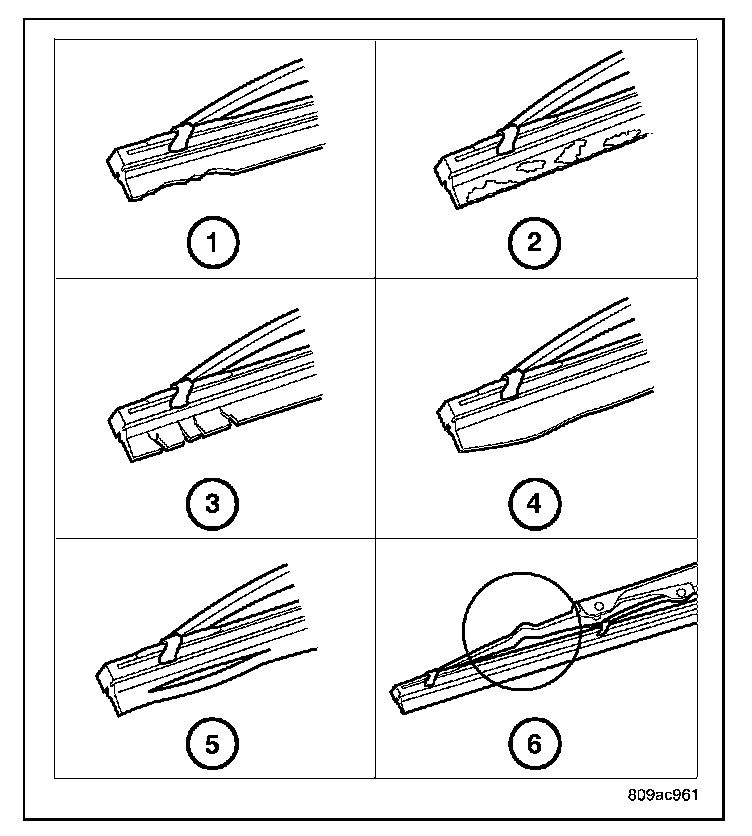 1

2

3

4

5

6

809ac961