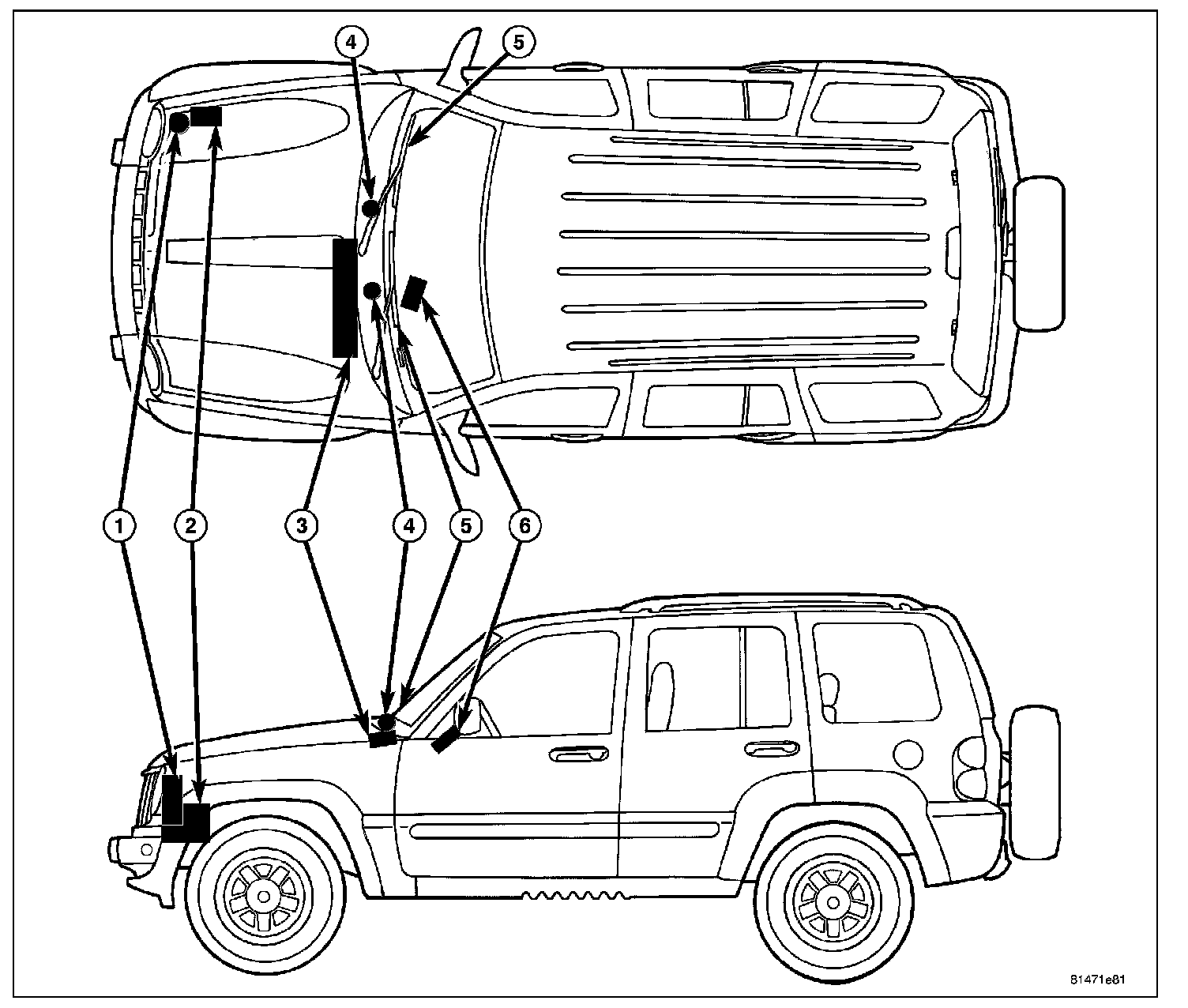 4
5
1
2
3
4
5
6
81471e81