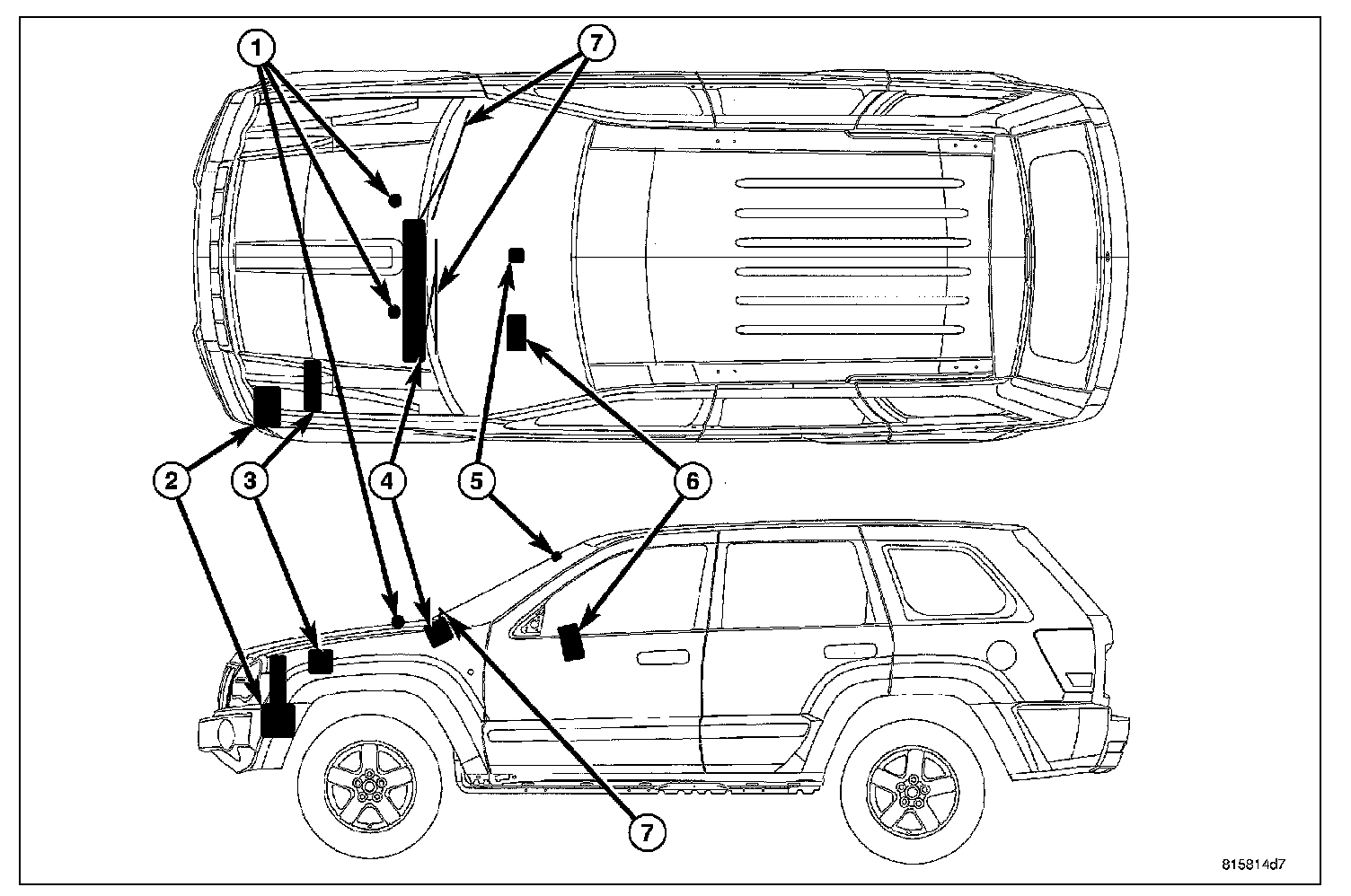 1
7
2
3
4
5
6
7
815814d7