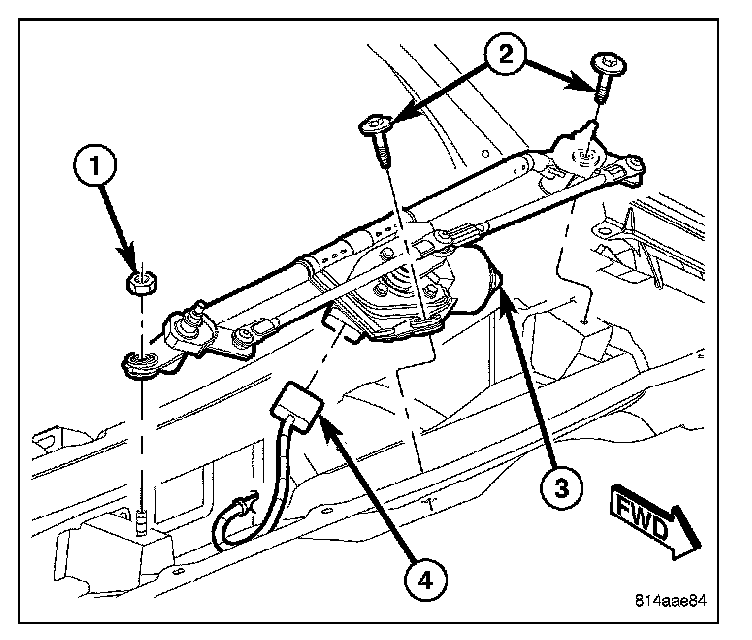 2
1
3
FWD
4
814aae84