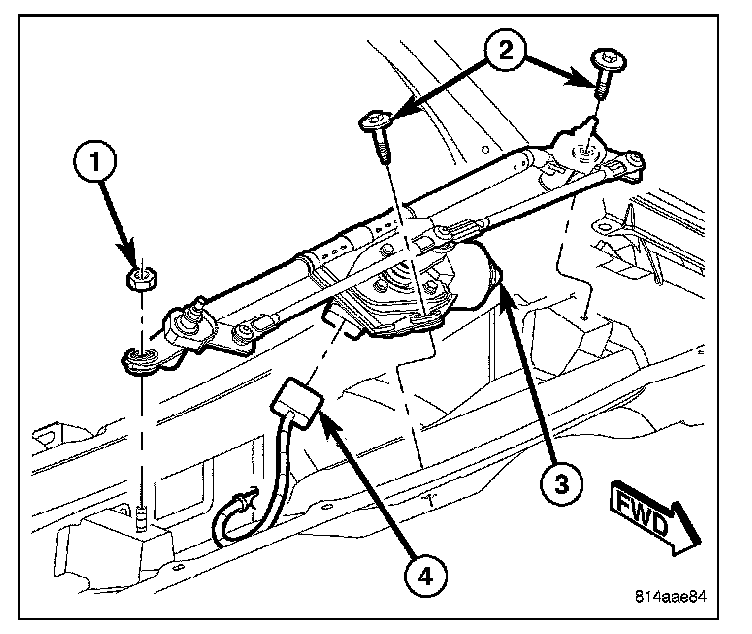 2
1
3
FWD
4
814aae84