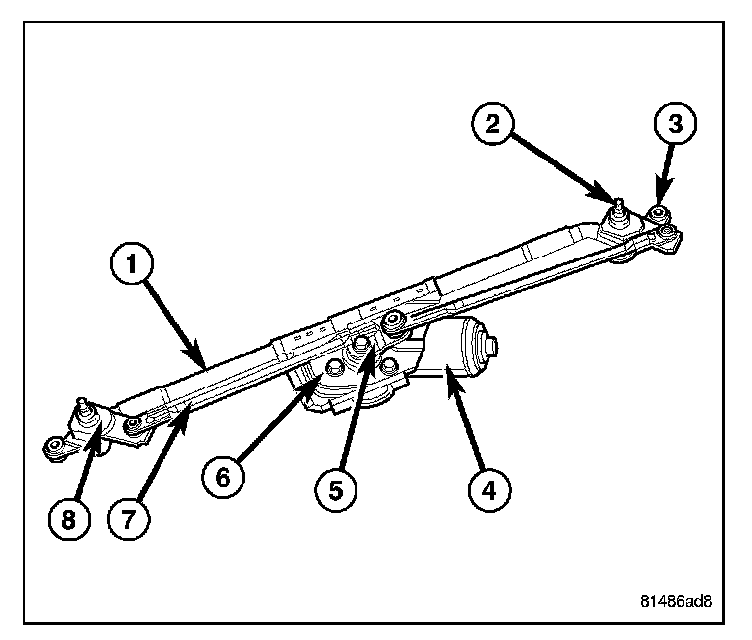 2
3
1
6
5
4
8
7
81486ad8