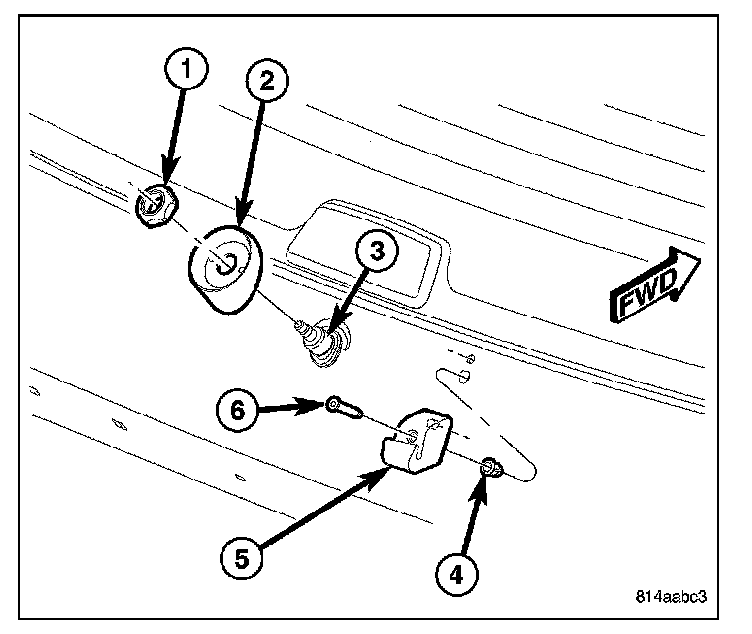 1
2
3
FWD
6
5
4
814aabc3