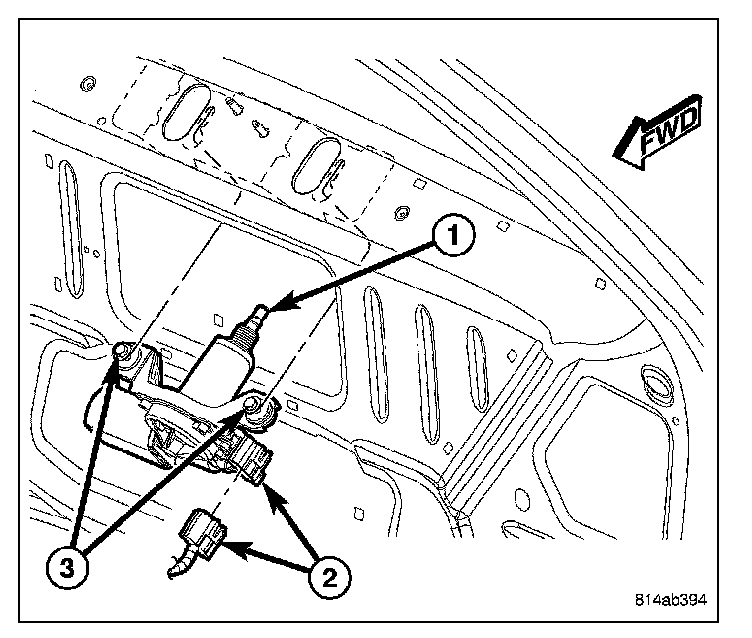 FWD

1

3

2

814ab394