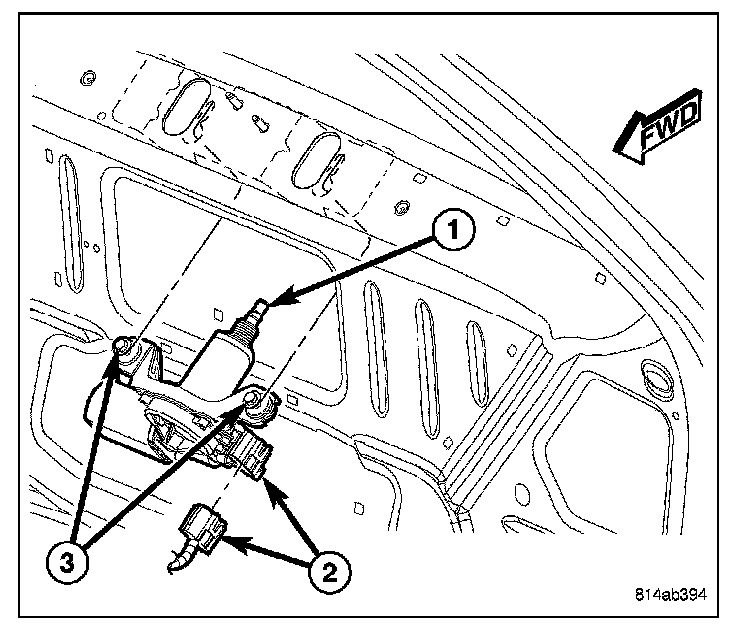 FWD

1

3

2

814ab394