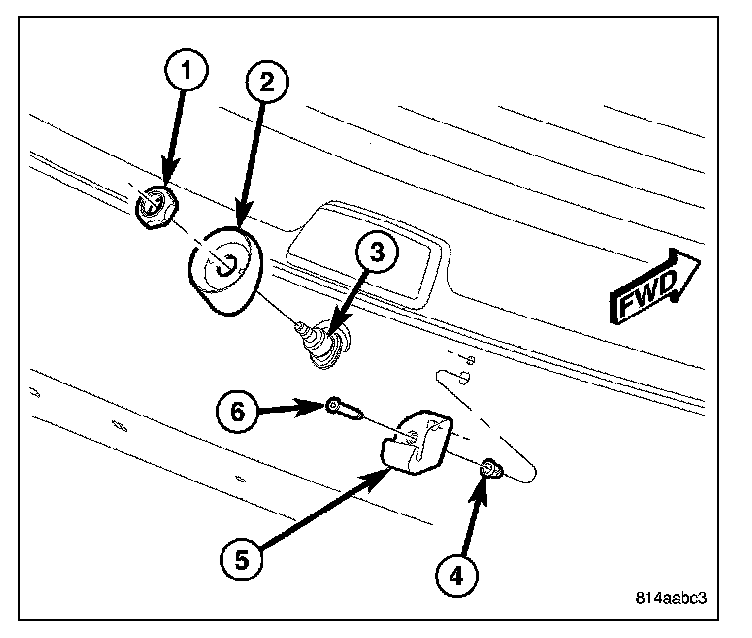 1
2
3
FWD
6
5
4
814aabc3