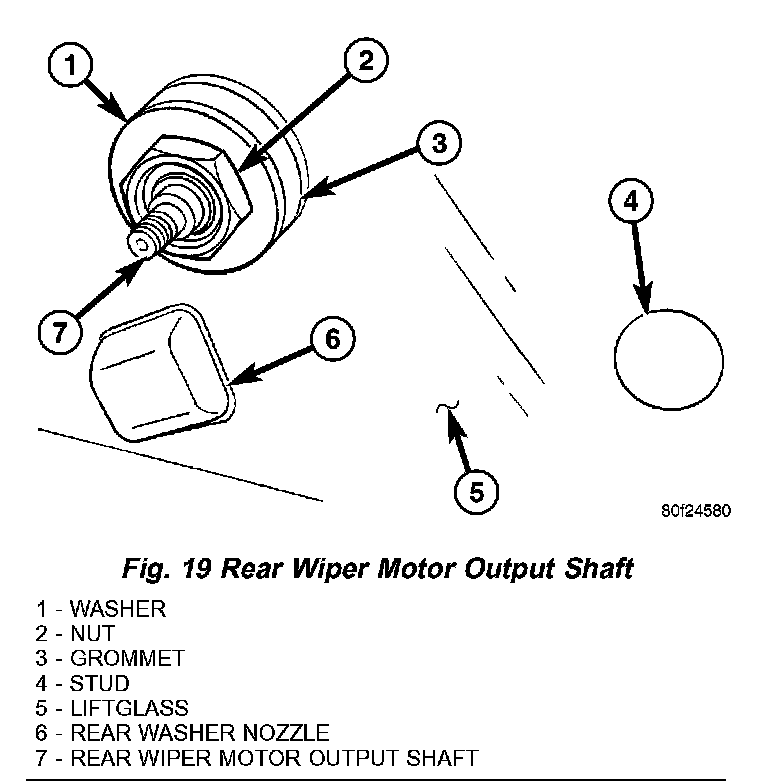 1
2
3
4
7
6
5
80f24580

Fig. 19 Rear Wiper Motor Output Shaft

1 - WASHER
2 - NUT
3 - GROMMET
4 - STUD
5 - LIFTGLASS
6 - REAR WASHER NOZZLE
7 - REAR WIPER MOTOR OUTPUT SHAFT