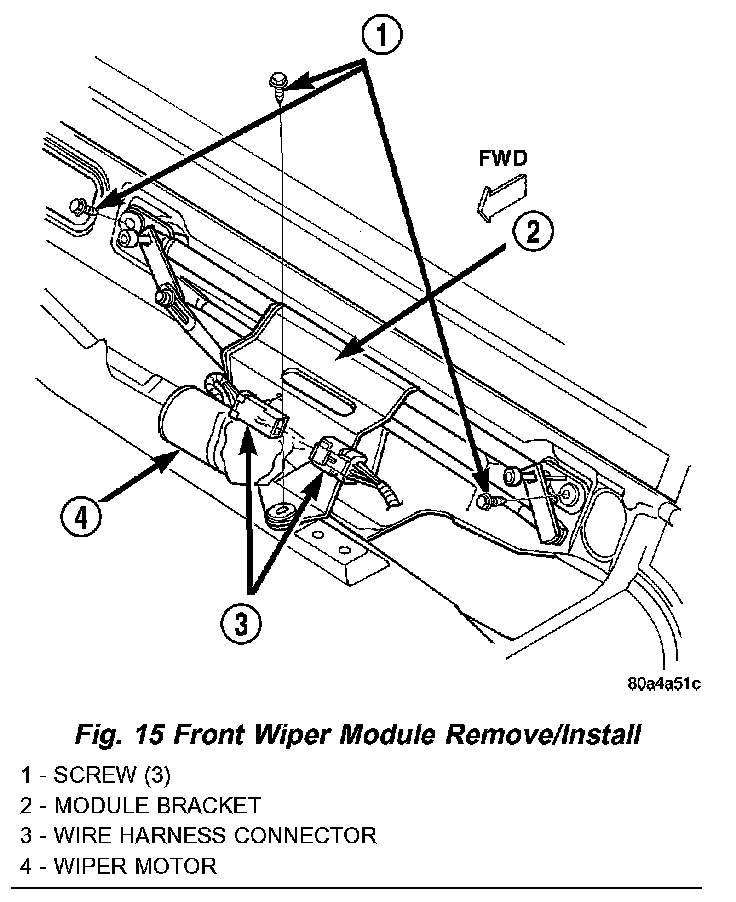 1

FWD

2

4

3

80a4a51c

Fig. 15 Front Wiper Module Remove/Install

1 - SCREW (3)
2 - MODULE BRACKET
3 - WIRE HARNESS CONNECTOR
4 - WIPER MOTOR