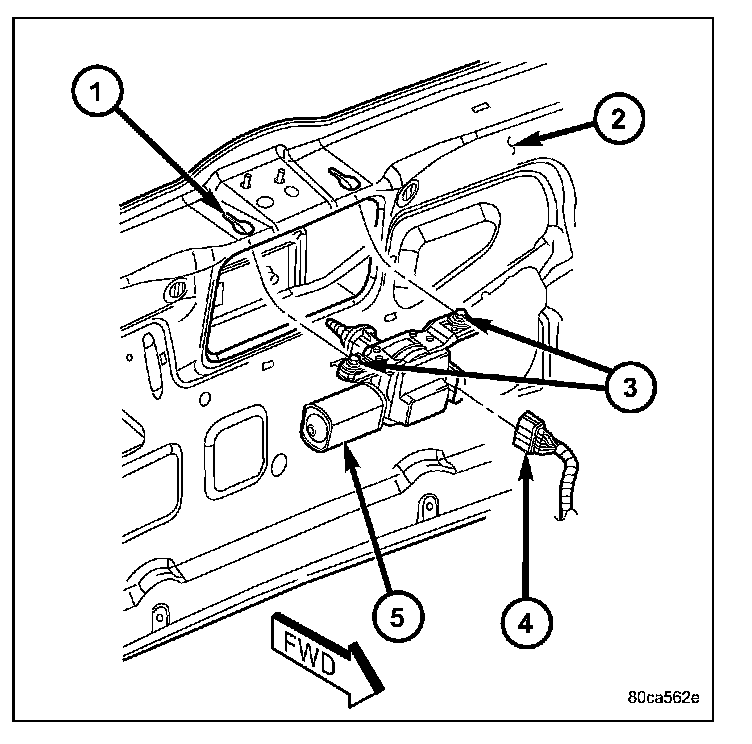 1
2
3
5
4
FWD
80ca562e