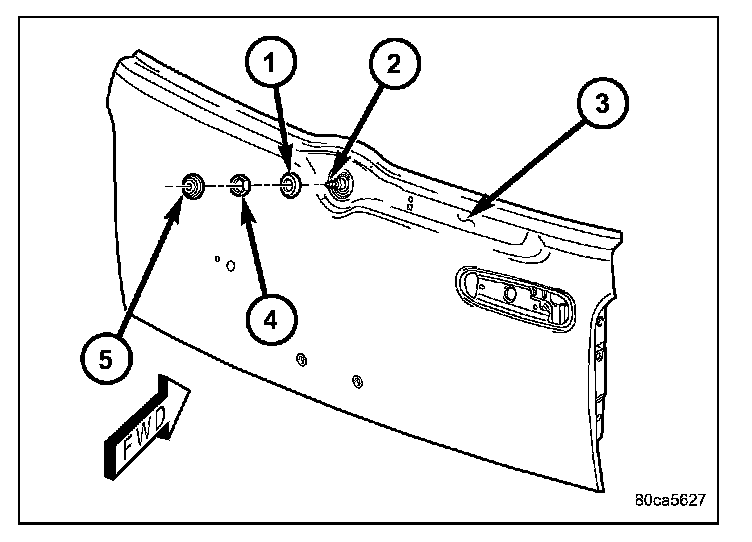 1
2
3
4
5
FWD
80ca5627