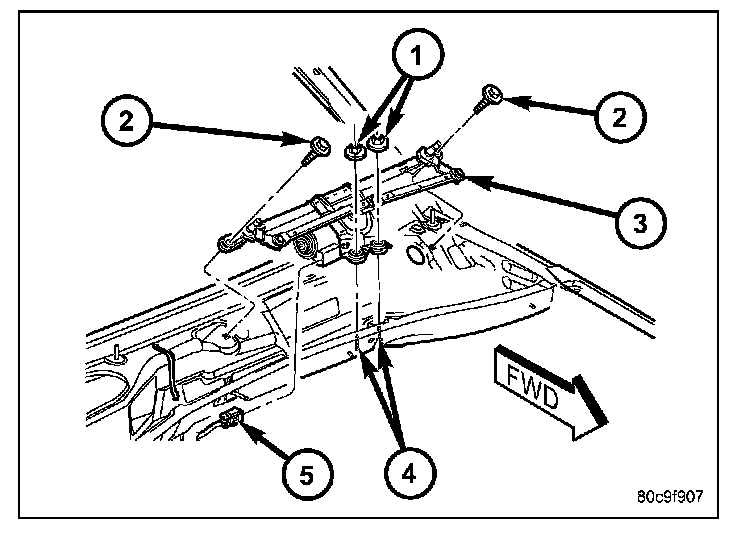 1
2
2
3
FWD
5
4
80c9f907