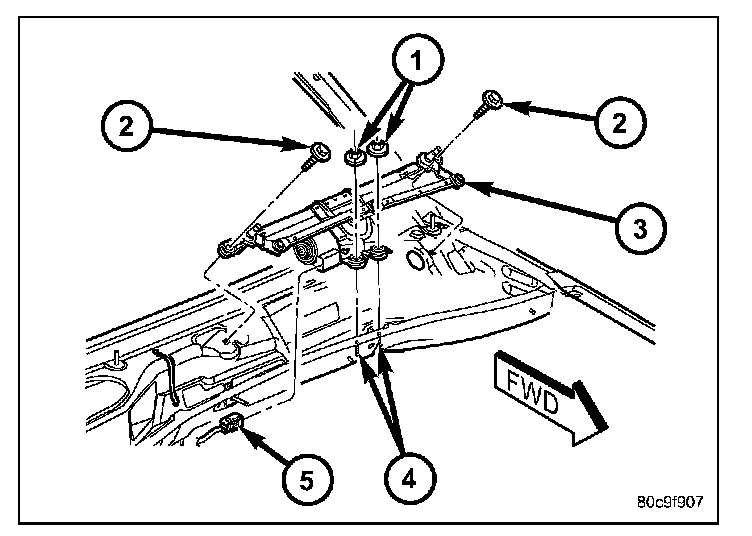 1
2
2
3
FWD
5
4
80c9f907