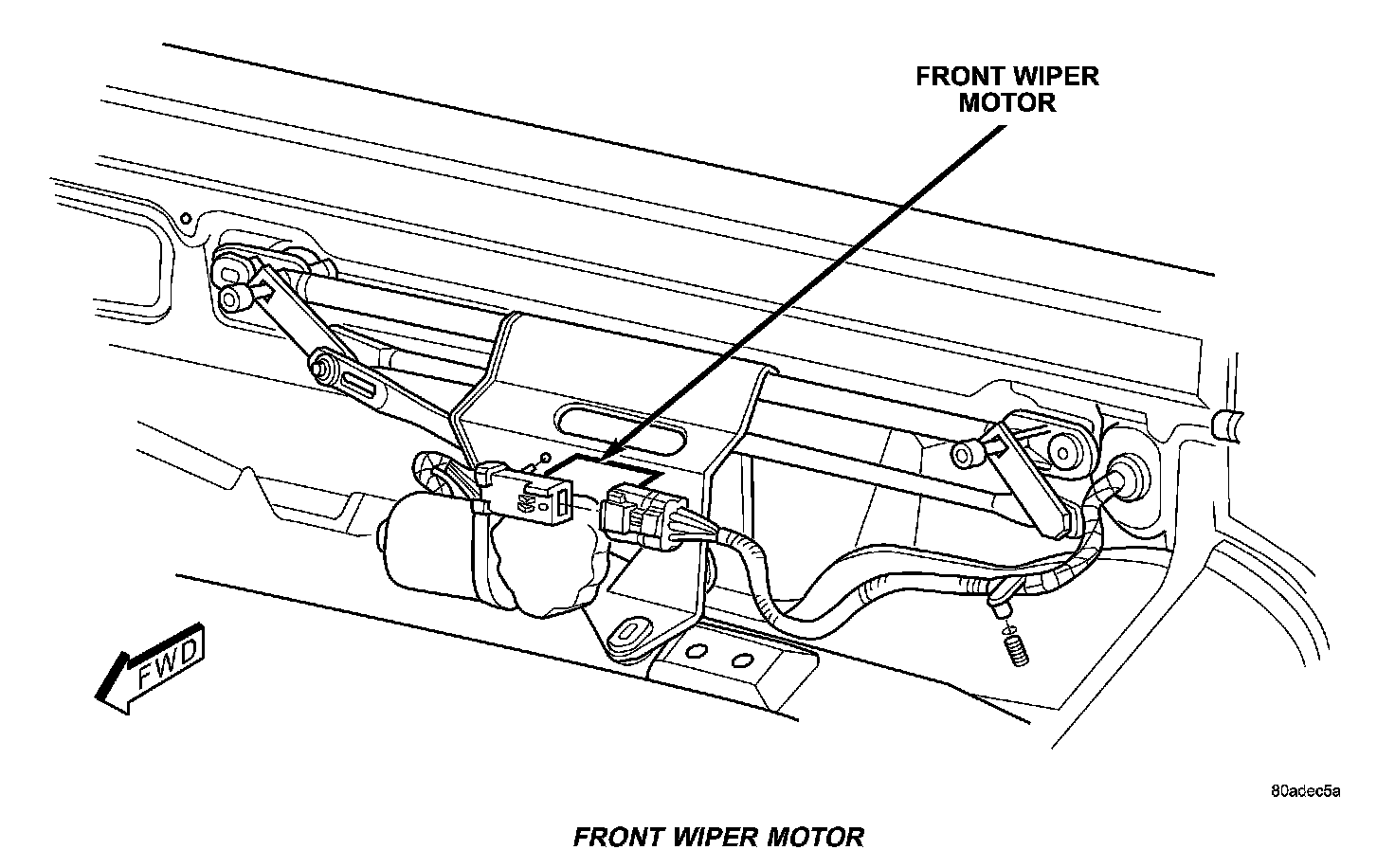 FRONT WIPER MOTOR

FWD

80adec5a

FRONT WIPER MOTOR