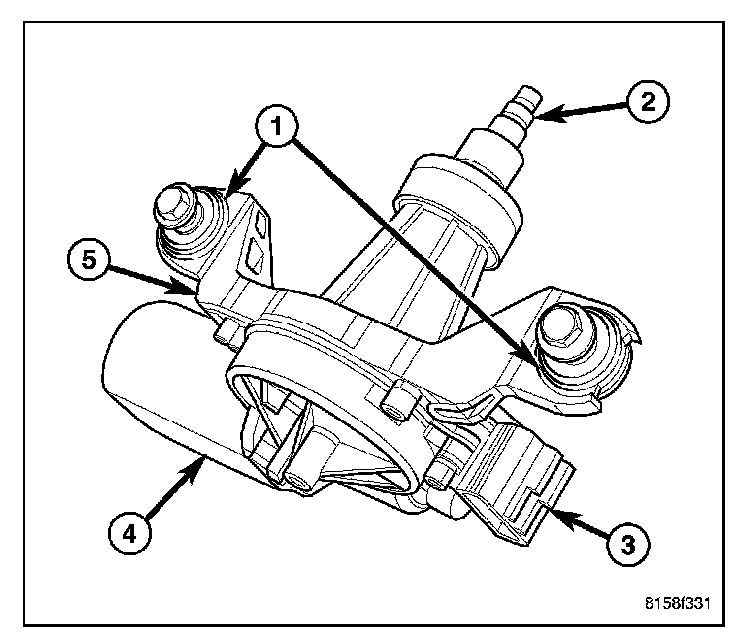 1
2
5
4
3
8158f331