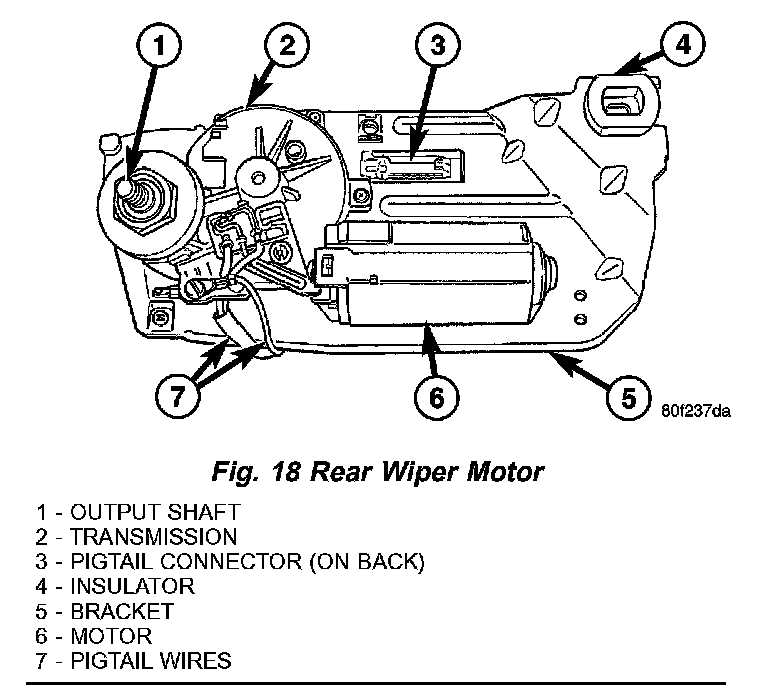 1
2
3
4
7
6
5
80f237da

Fig. 18 Rear Wiper Motor

1 - OUTPUT SHAFT
2 - TRANSMISSION
3 - PIGTAIL CONNECTOR (ON BACK)
4 - INSULATOR
5 - BRACKET
6 - MOTOR
7 - PIGTAIL WIRES