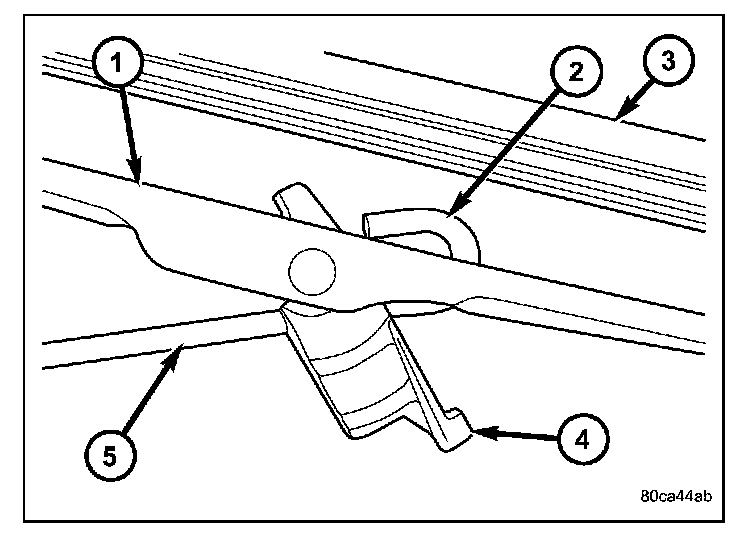 1
2
3
5
4
80ca44ab