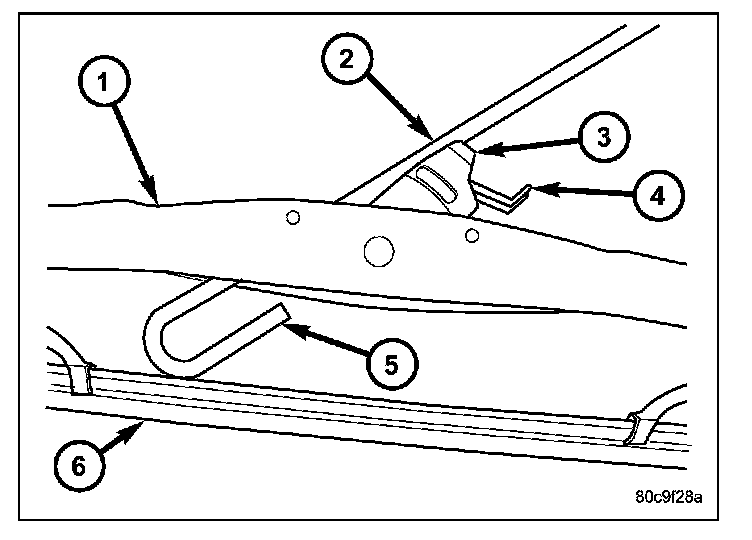 1
2
3
4
5
6
80c9f28a