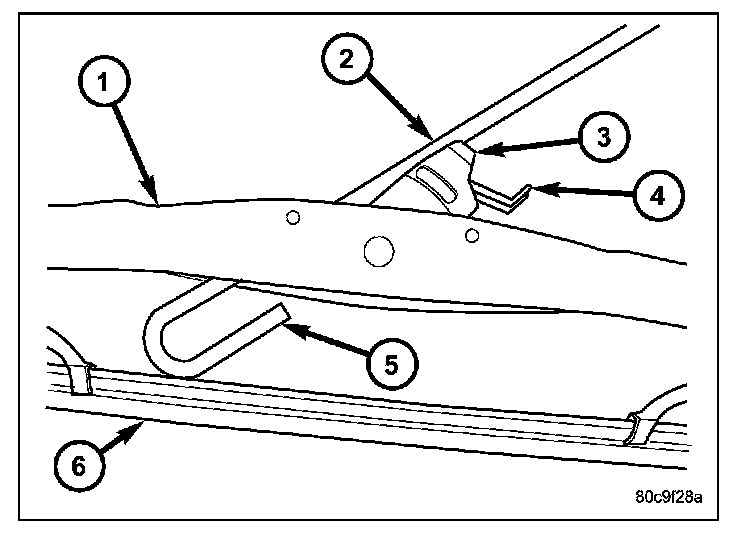 1
2
3
4
5
6
80c9f28a