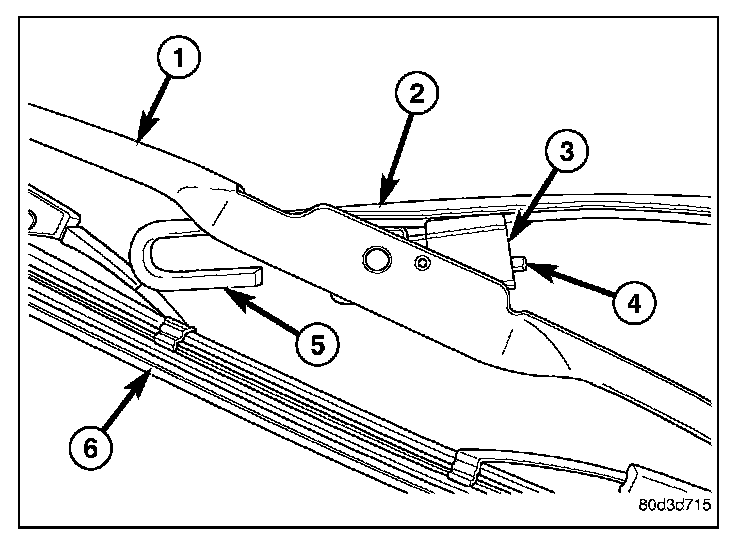 1
2
3
4
5
6
80d3d715