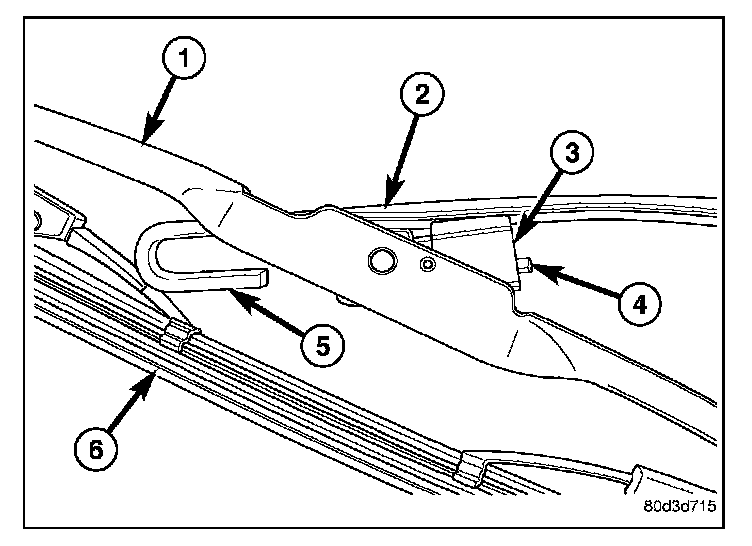 1
2
3
4
5
6
80d3d715