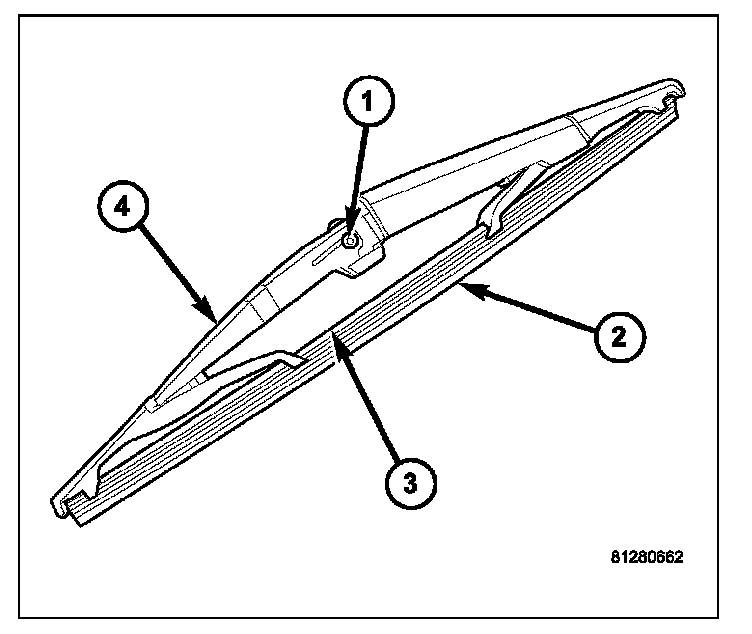 1
4
2
3
81280662