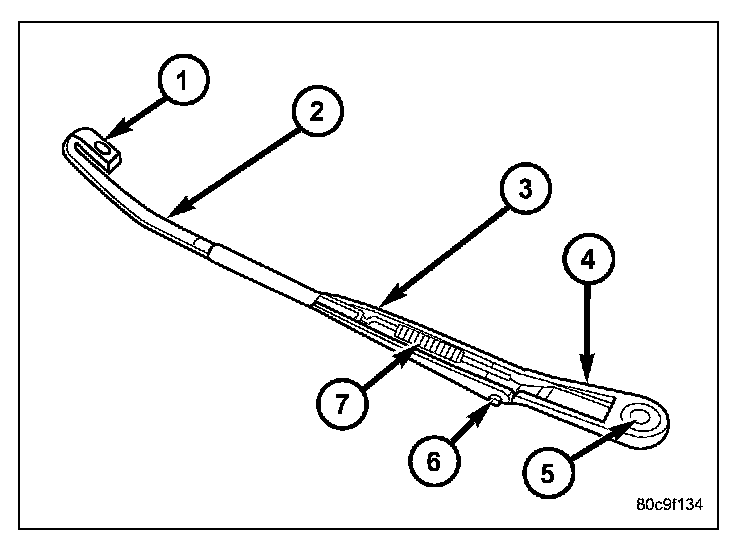 1
2
3
4
7
6
5
80c9f134