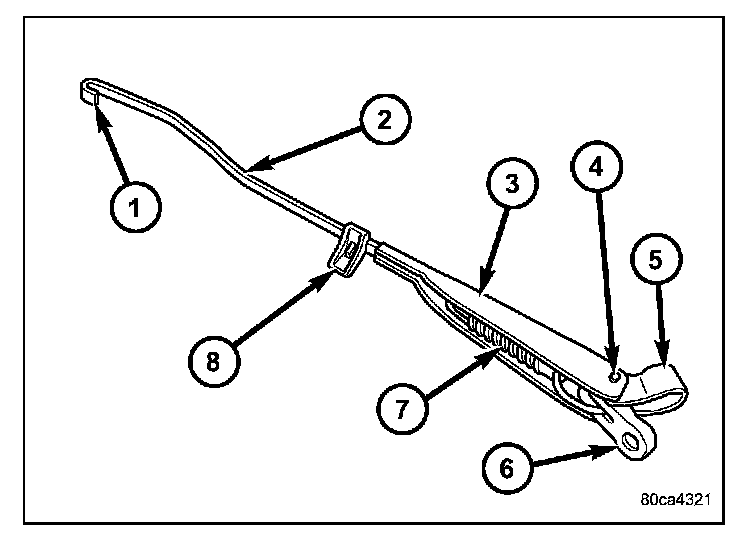 1
2
3
4
5
8
7
6
80ca4321