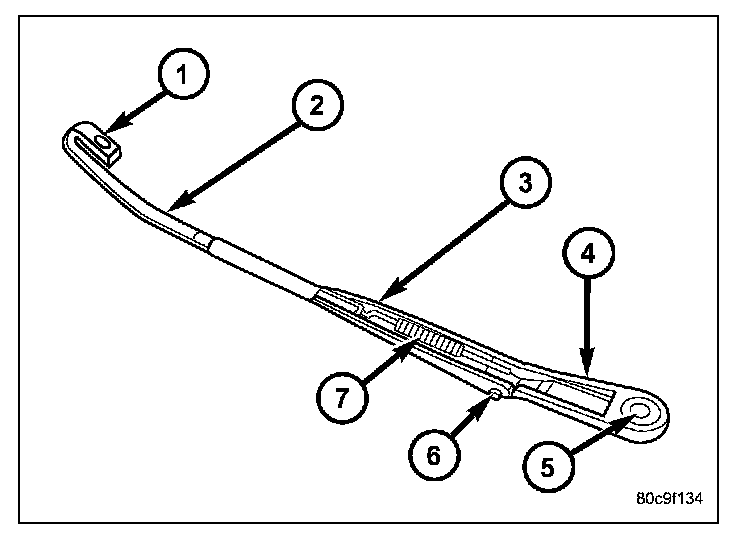 1
2
3
4
7
6
5
80c9f134